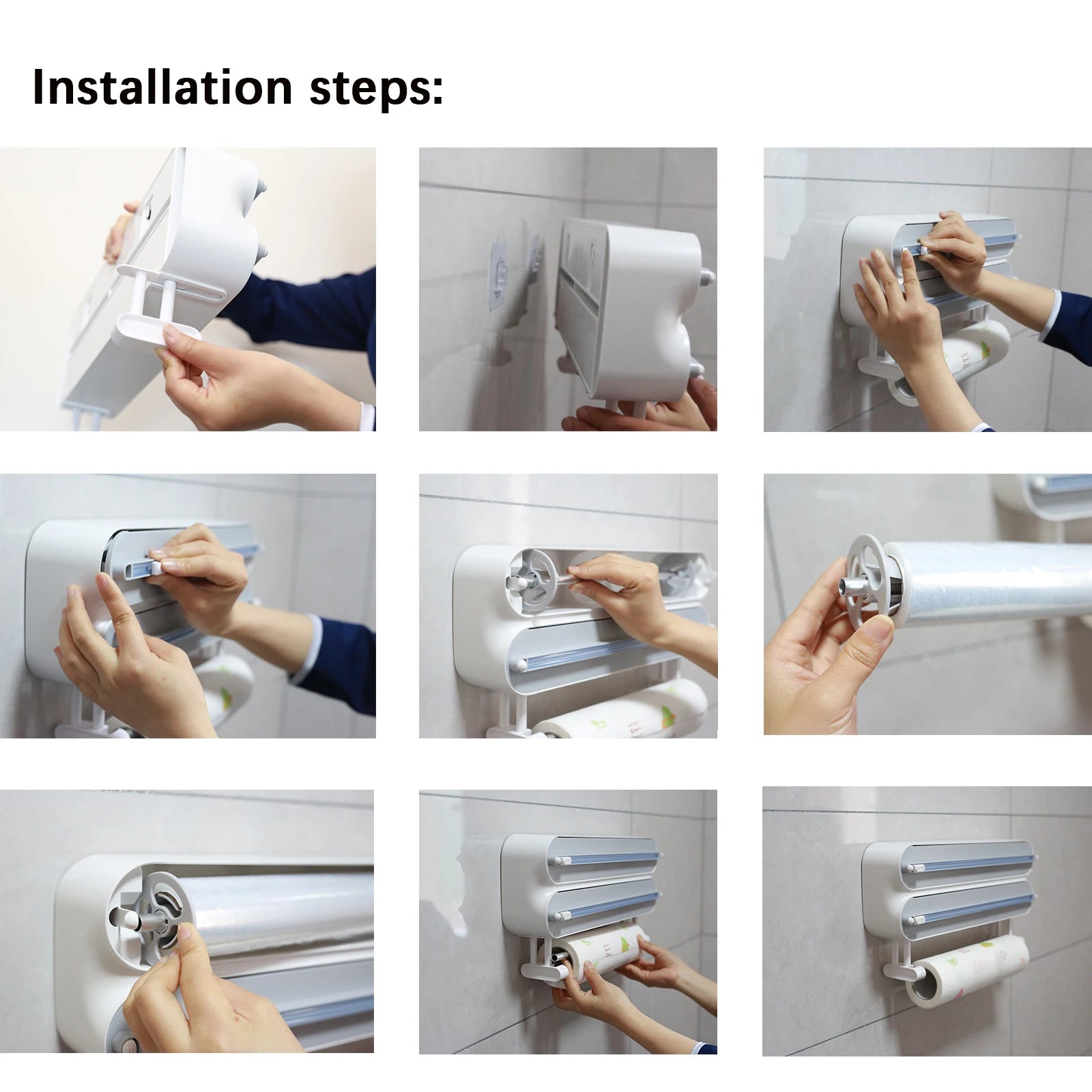 Installation steps: