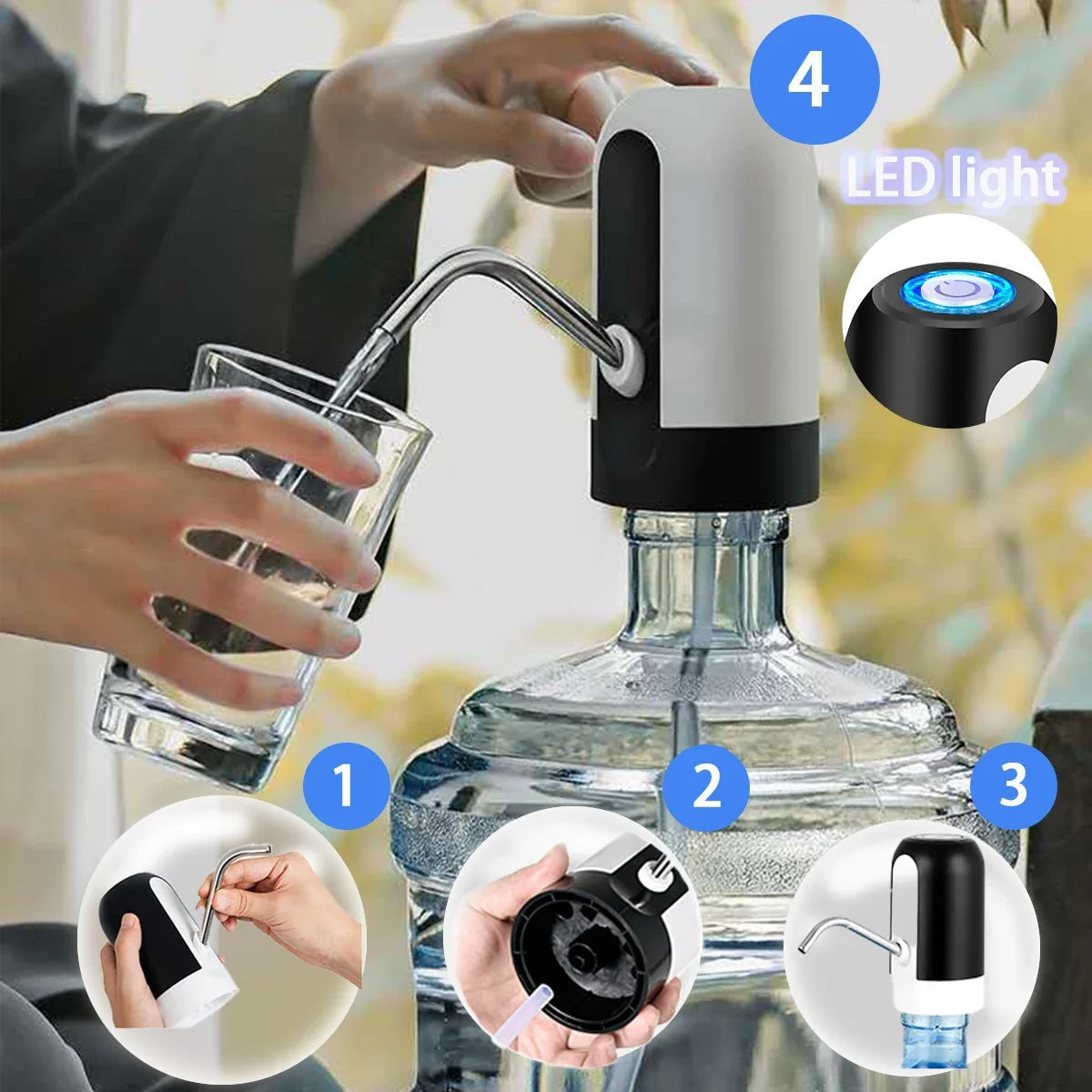 4

LED light

1

2

3